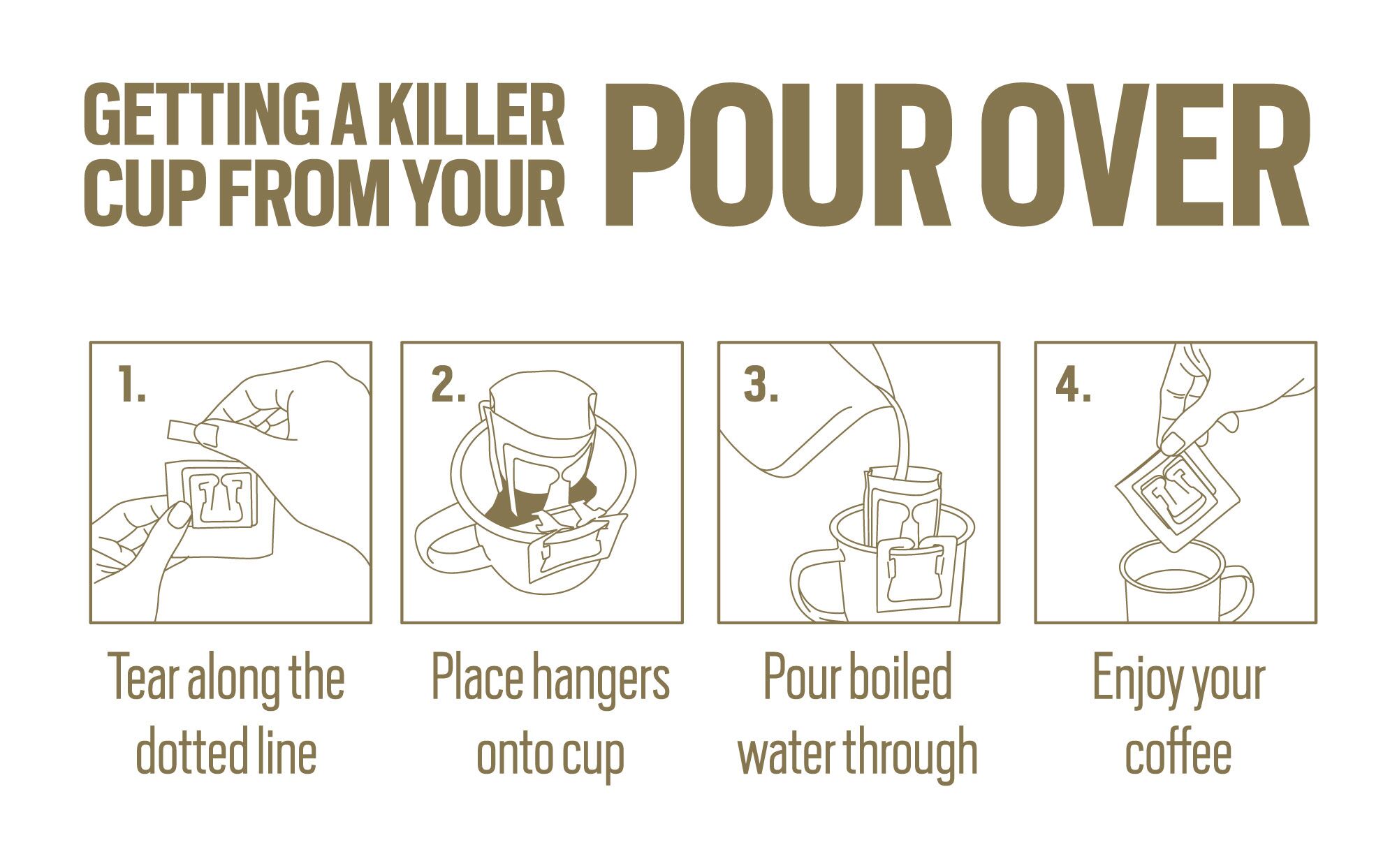 GETTING A KILLER CUP FROM YOUR POUR OVER

1.

Tear along the dotted line

2.

Place hangers onto cup

3.

Pour boiled water through

4.

Enjoy your coffee